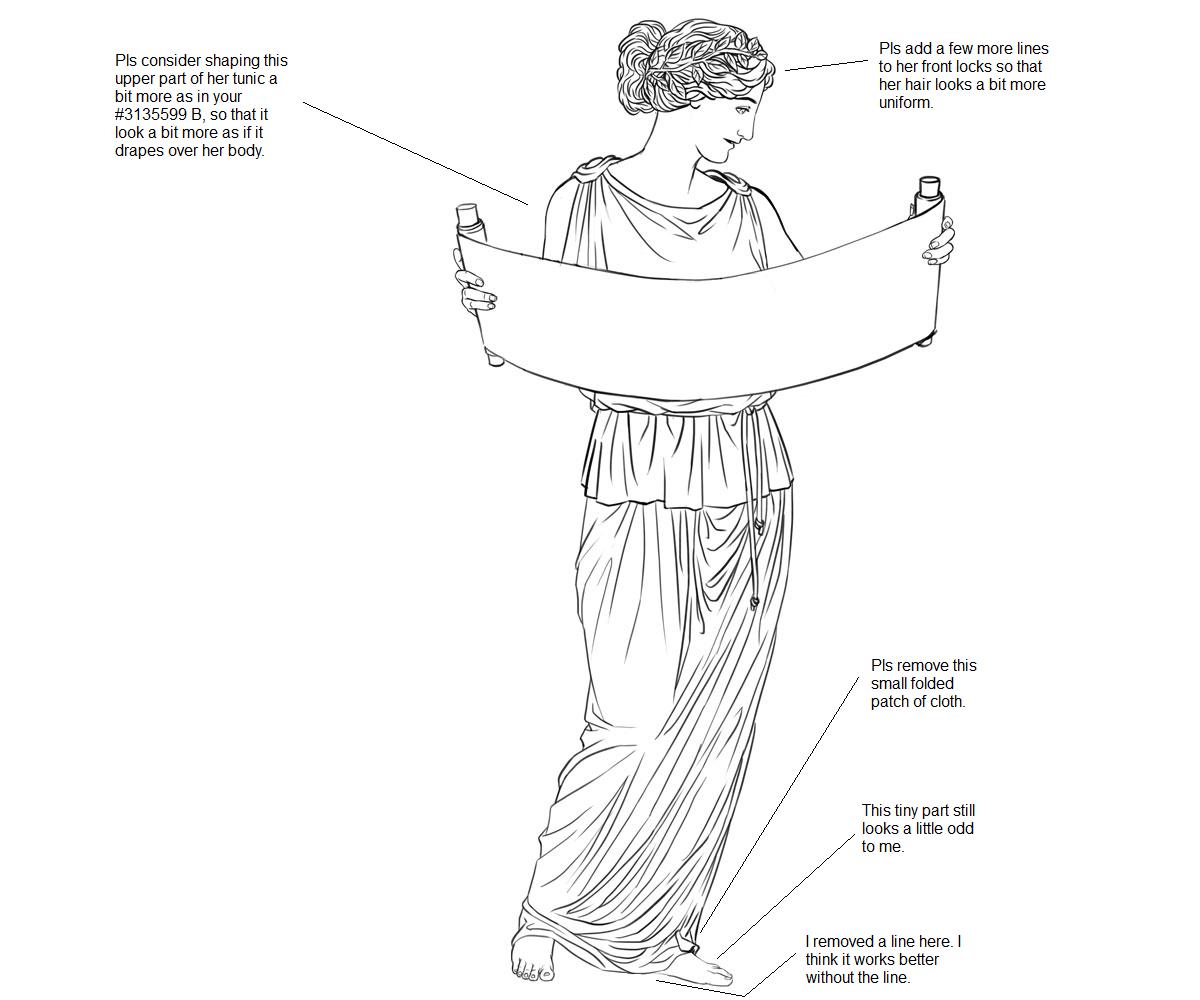 Pls consider shaping this upper part of her tunic a bit more as in your #3135599 B, so that it look a bit more as if it drapes over her body.

Pls add a few more lines to her front locks so that her hair looks a bit more uniform.

Pls remove this small folded patch of cloth.

This tiny part still looks a little odd to me.

I removed a line here. I think it works better without the line.