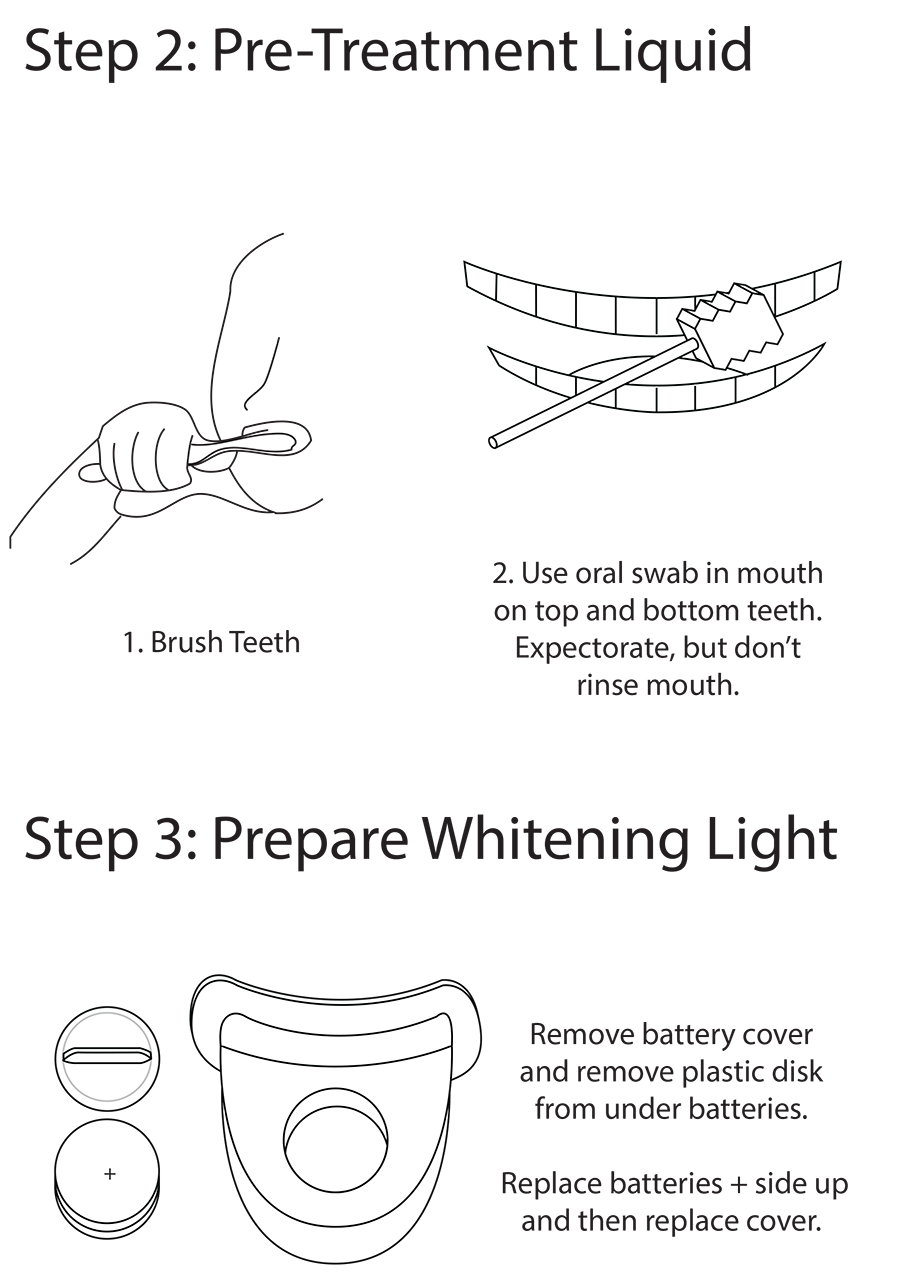 Step 2: Pre-Treatment Liquid

1. Brush Teeth

2. Use oral swab in mouth on top and bottom teeth. Expectorate, but don't rinse mouth.

Step 3: Prepare Whitening Light

+

Remove battery cover and remove plastic disk from under batteries.

Replace batteries + side up and then replace cover.