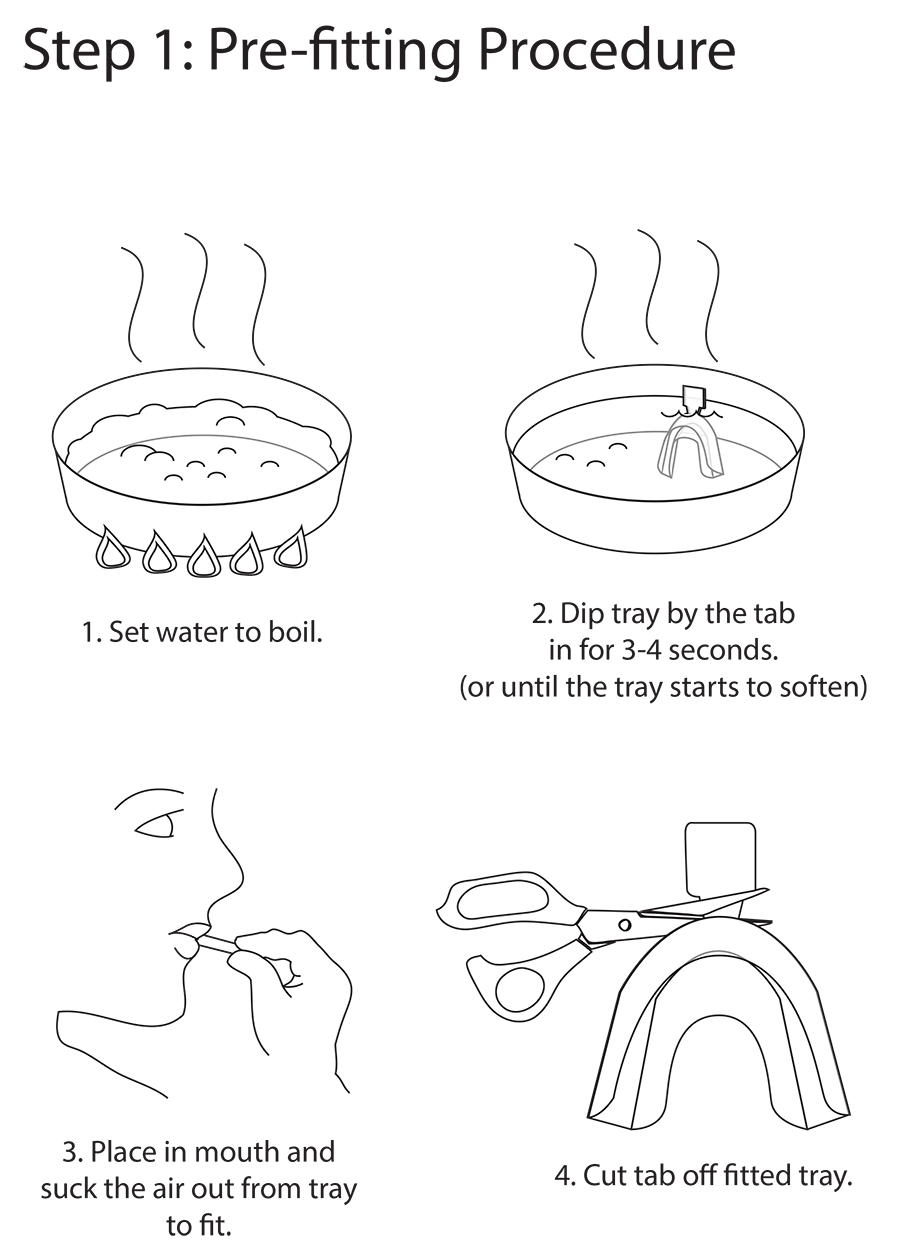 Step 1: Pre-fitting Procedure

1. Set water to boil.

2. Dip tray by the tab in for 3-4 seconds. (or until the tray starts to soften)

3. Place in mouth and suck the air out from tray to fit.

4. Cut tab off fitted tray.