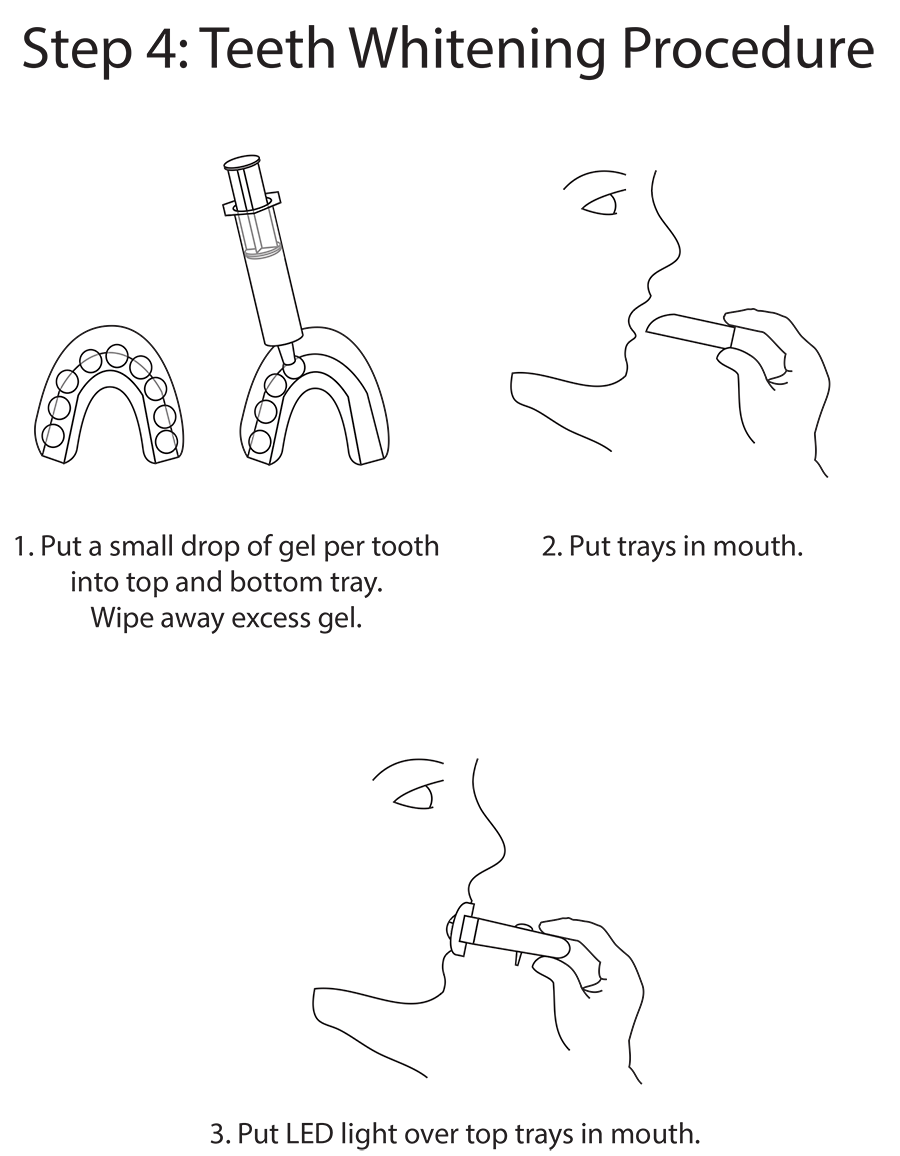 Step 4: Teeth Whitening Procedure

1. Put a small drop of gel per tooth into top and bottom tray. Wipe away excess gel.

2. Put trays in mouth.

3. Put LED light over top trays in mouth.