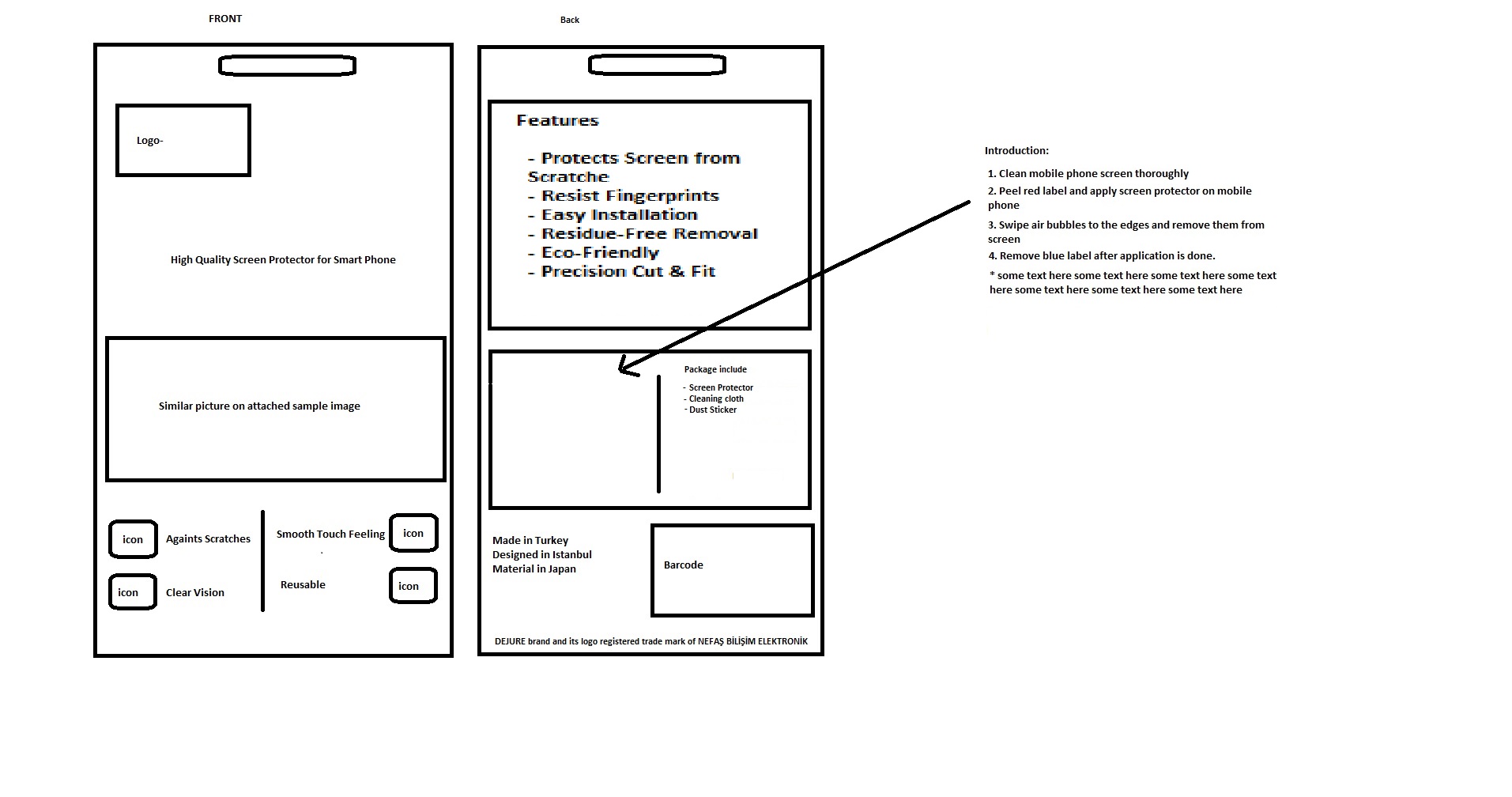 FRONT

Logo-

High Quality Screen Protector for Smart Phone

Similar picture on attached sample image

icon Againts Scratches

icon Clear Vision

Smooth Touch Feeling icon

Reusable icon

Back

Features

- Protects Screen from Scratche
- Resist Fingerprints
- Easy Installation
- Residue-Free Removal
- Eco-Friendly
- Precision Cut & Fit

Package include

- Screen Protector
- Cleaning cloth
- Dust Sticker

Made in Turkey
Designed in Istanbul
Material in Japan

Barcode

DEJURE brand and its logo registered trade mark of NEFAŞ BİLİŞİM ELEKTRONİK

Introduction:

1. Clean mobile phone screen thoroughly
2. Peel red label and apply screen protector on mobile phone
3. Swipe air bubbles to the edges and remove them from screen
4. Remove blue label after application is done.
* some text here some text here some text here some text here some text here some text here some text here