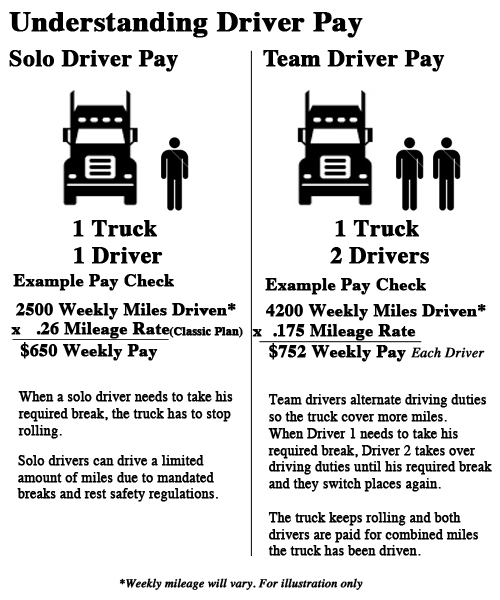 Understanding Driver Pay

Solo Driver Pay

1 Truck
1 Driver

Example Pay Check

2500 Weekly Miles Driven*
x .26 Mileage Rate(Classic Plan)
$650 Weekly Pay

When a solo driver needs to take his required break, the truck has to stop rolling.

Solo drivers can drive a limited amount of miles due to mandated breaks and rest safety regulations.

Team Driver Pay

1 Truck
2 Drivers

Example Pay Check

4200 Weekly Miles Driven*
x .175 Mileage Rate
$752 Weekly Pay Each Driver

Team drivers alternate driving duties so the truck cover more miles. When Driver 1 needs to take his required break, Driver 2 takes over driving duties until his required break and they switch places again.

The truck keeps rolling and both drivers are paid for combined miles the truck has been driven.

*Weekly mileage will vary. For illustration only