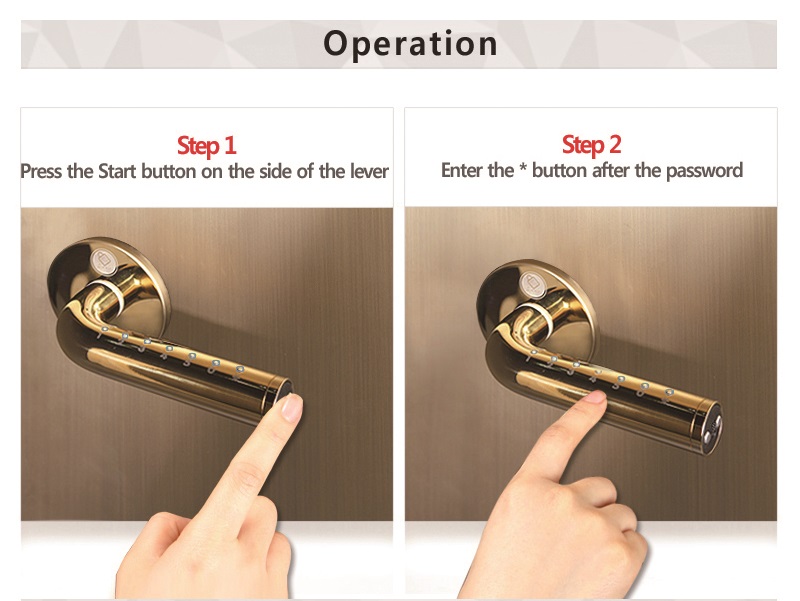 Operation

Step 1
Press the Start button on the side of the lever

Step 2
Enter the * button after the password