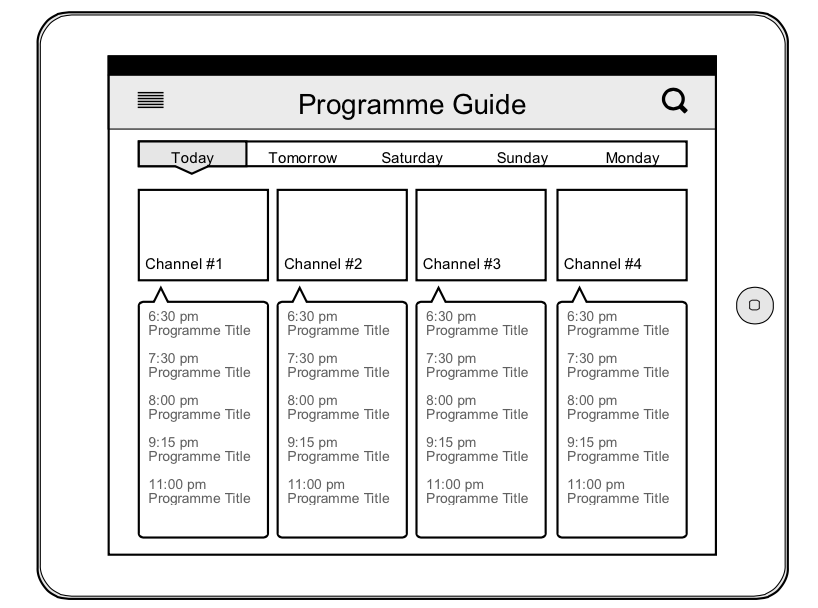 Programme Guide

Today Tomorrow Saturday Sunday Monday

Channel #1

6:30 pm
Programme Title

7:30 pm
Programme Title

8:00 pm
Programme Title

9:15 pm
Programme Title

11:00 pm
Programme Title

Channel #2

6:30 pm
Programme Title

7:30 pm
Programme Title

8:00 pm
Programme Title

9:15 pm
Programme Title

11:00 pm
Programme Title

Channel #3

6:30 pm
Programme Title

7:30 pm
Programme Title

8:00 pm
Programme Title

9:15 pm
Programme Title

11:00 pm
Programme Title

Channel #4

6:30 pm
Programme Title

7:30 pm
Programme Title

8:00 pm
Programme Title

9:15 pm
Programme Title

11:00 pm
Programme Title