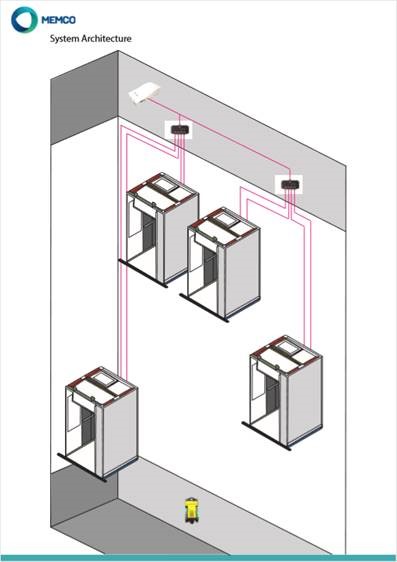 MEMCO
System Architecture