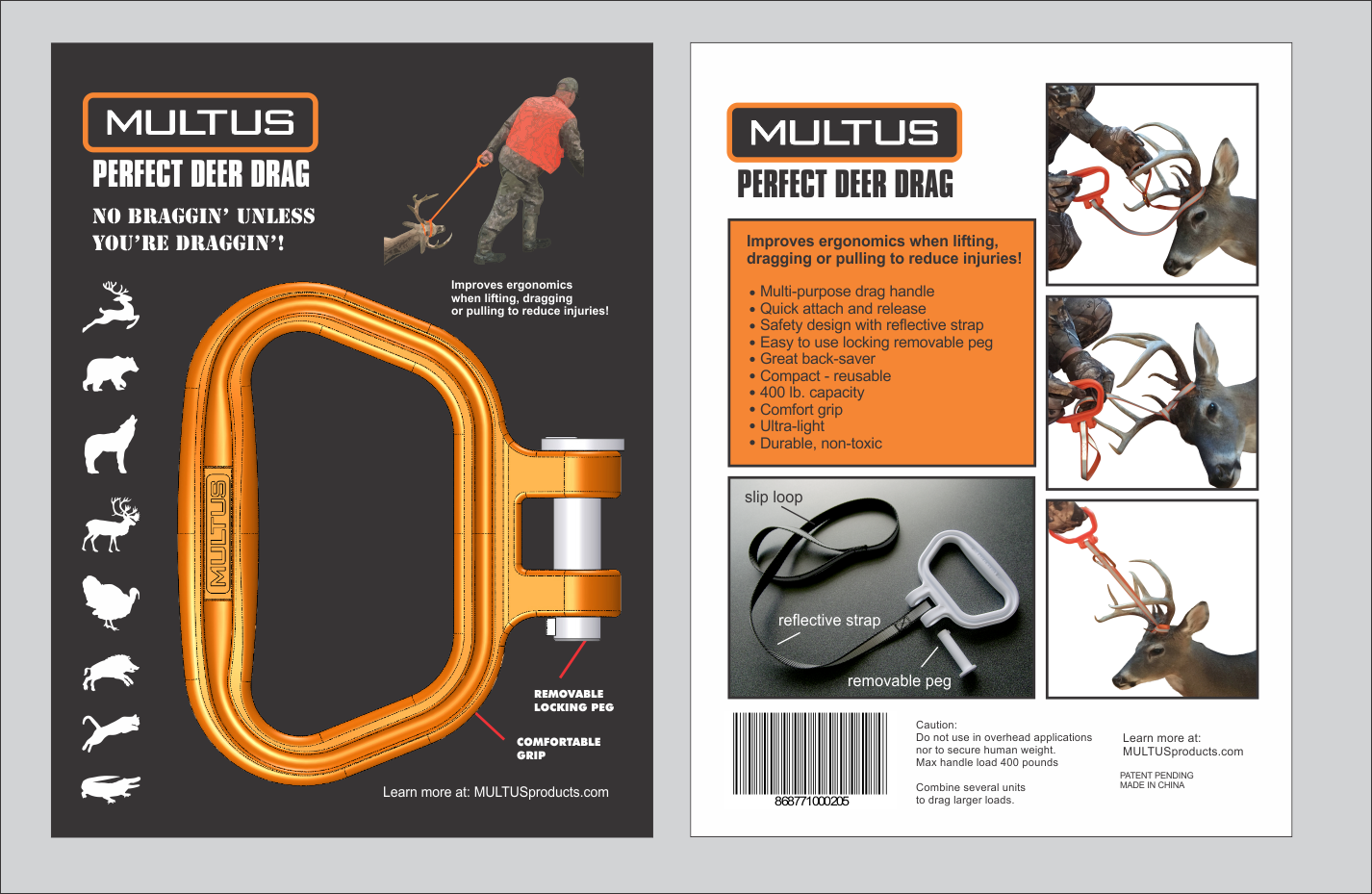 MULTUS
PERFECT DEER DRAG

NO BRAGGIN' UNLESS YOU'RE DRAGGIN'!

Improves ergonomics when lifting, dragging or pulling to reduce injuries!

MULTUS

REMOVABLE LOCKING PEG

COMFORTABLE GRIP

Learn more at: MULTUSproducts.com

MULTUS
PERFECT DEER DRAG

Improves ergonomics when lifting, dragging or pulling to reduce injuries!

• Multi-purpose drag handle
• Quick attach and release
• Safety design with reflective strap
• Easy to use locking removable peg
• Great back-saver
• Compact - reusable
• 400 lb. capacity
• Comfort grip
• Ultra-light
• Durable, non-toxic

slip loop

reflective strap

removable peg

868771000205

Caution:
Do not use in overhead applications nor to secure human weight.
Max handle load 400 pounds

Combine several units to drag larger loads.

Learn more at:
MULTUSproducts.com

PATENT PENDING
MADE IN CHINA