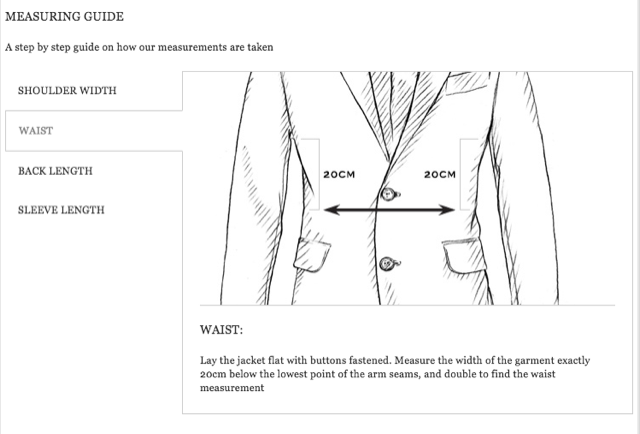 MEASURING GUIDE

A step by step guide on how our measurements are taken

SHOULDER WIDTH

WAIST

BACK LENGTH

SLEEVE LENGTH

20CM

20CM

WAIST:

Lay the jacket flat with buttons fastened. Measure the width of the garment exactly 20cm below the lowest point of the arm seams, and double to find the waist measurement