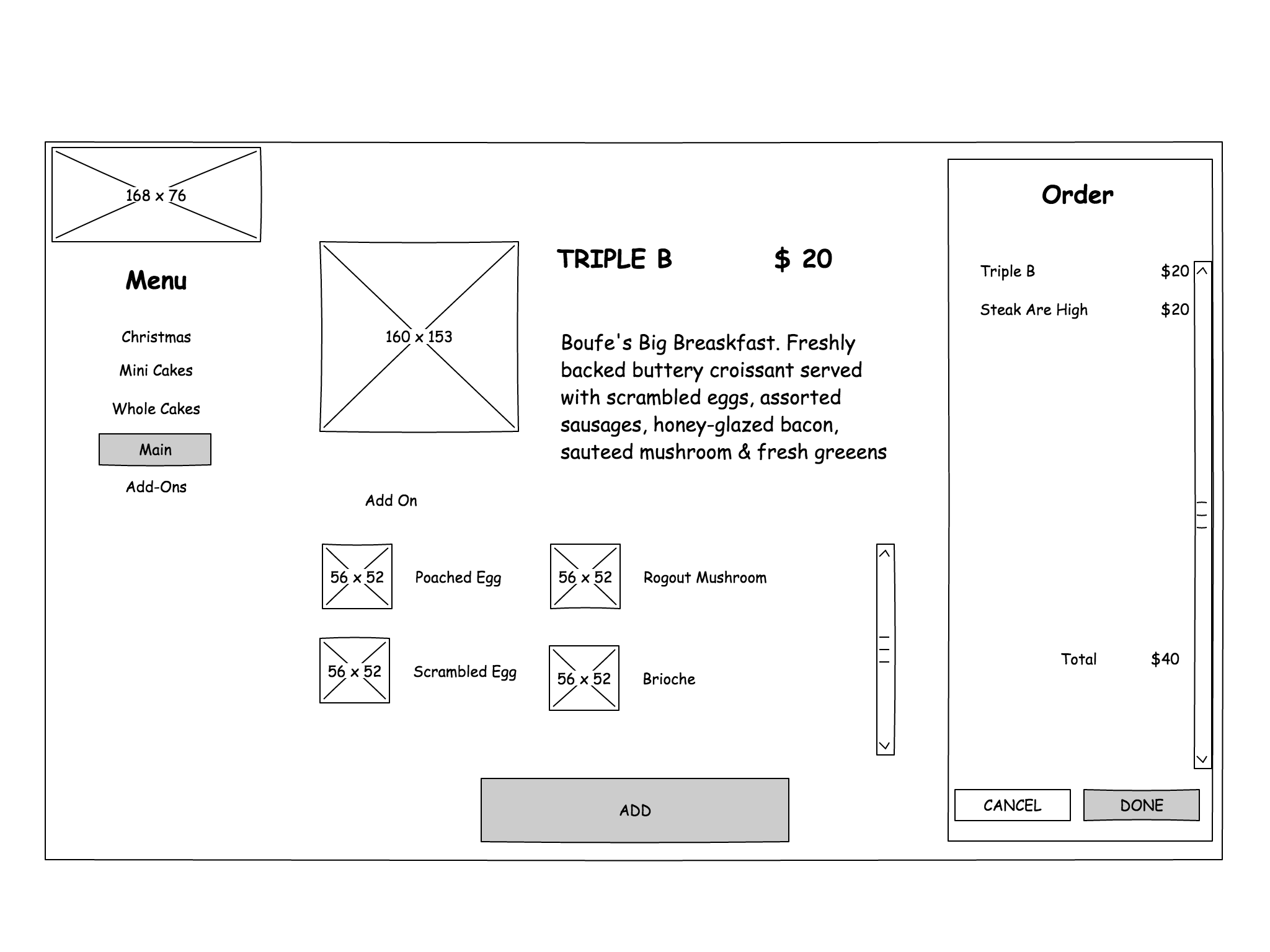 168 x 76

Menu

Christmas

Mini Cakes

Whole Cakes

Main

Add-Ons

160 x 153

TRIPLE B $ 20

Boufe's Big Breaskfast. Freshly backed buttery croissant served with scrambled eggs, assorted sausages, honey-glazed bacon, sauteed mushroom & fresh greeens

Add On

56 x 52 Poached Egg

56 x 52 Rogout Mushroom

56 x 52 Scrambled Egg

56 x 52 Brioche

ADD

Order

Triple B $20

Steak Are High $20

Total $40

CANCEL

DONE