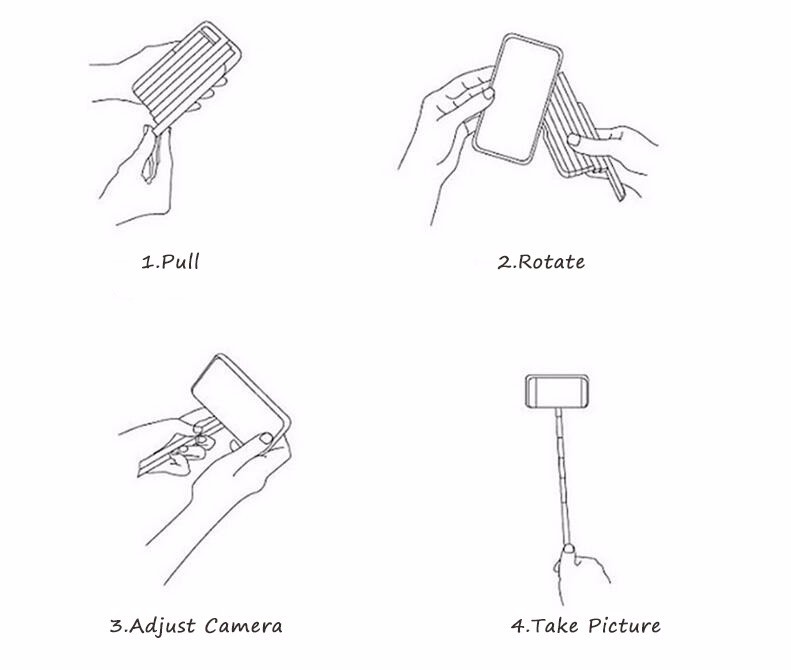 1.Pull

2.Rotate

3.Adjust Camera

4.Take Picture