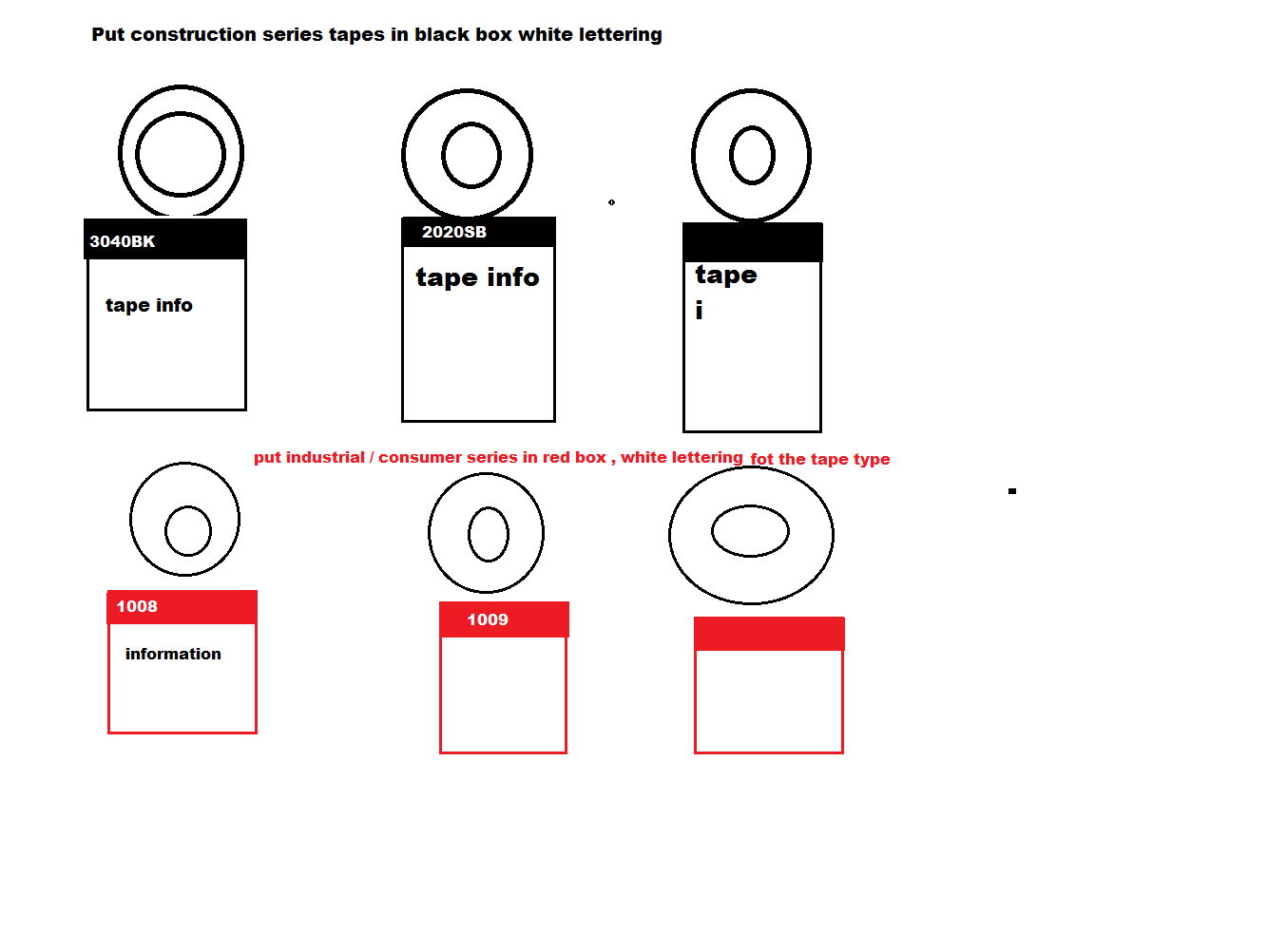 Put construction series tapes in black box white lettering

3040BK

tape info

2020SB

tape info

tape

i

put industrial / consumer series in red box , white lettering fot the tape type

1008

information

1009