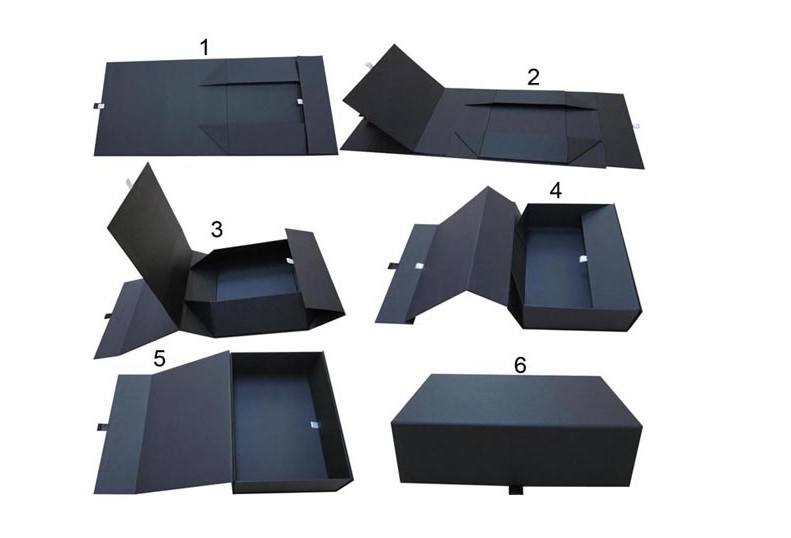 1
2
3
4
5
6