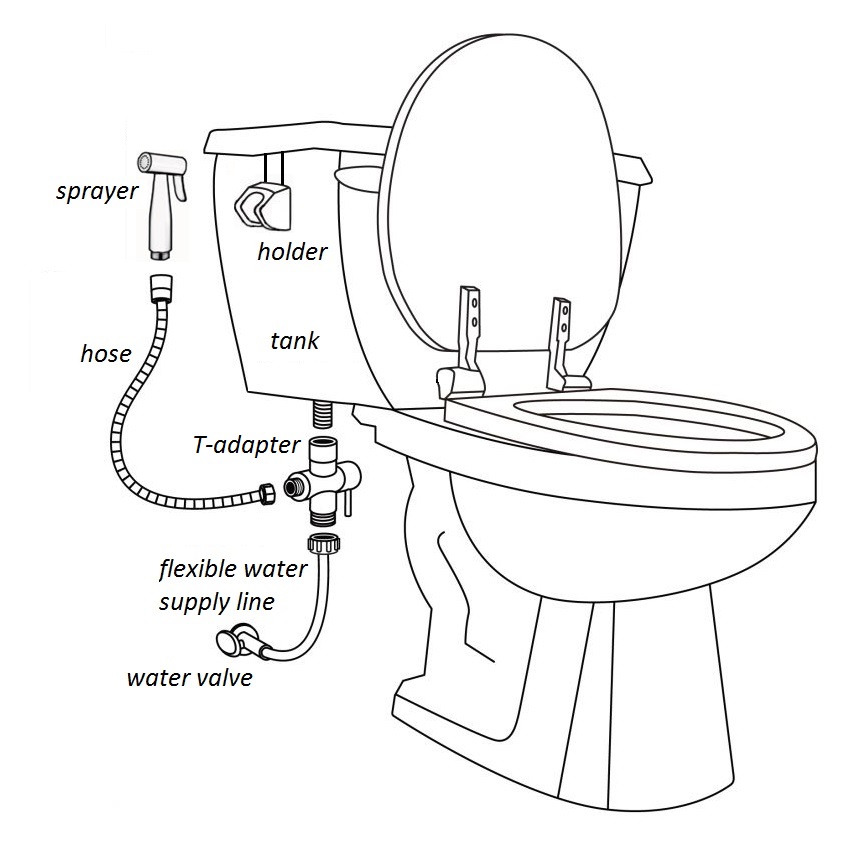 sprayer
holder
hose
tank
T-adapter
flexible water supply line
water valve