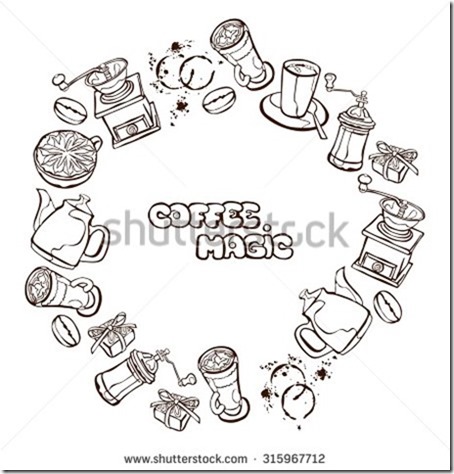 COFFEE MAGIC

shutterstock

www.shutterstock.com · 315967712