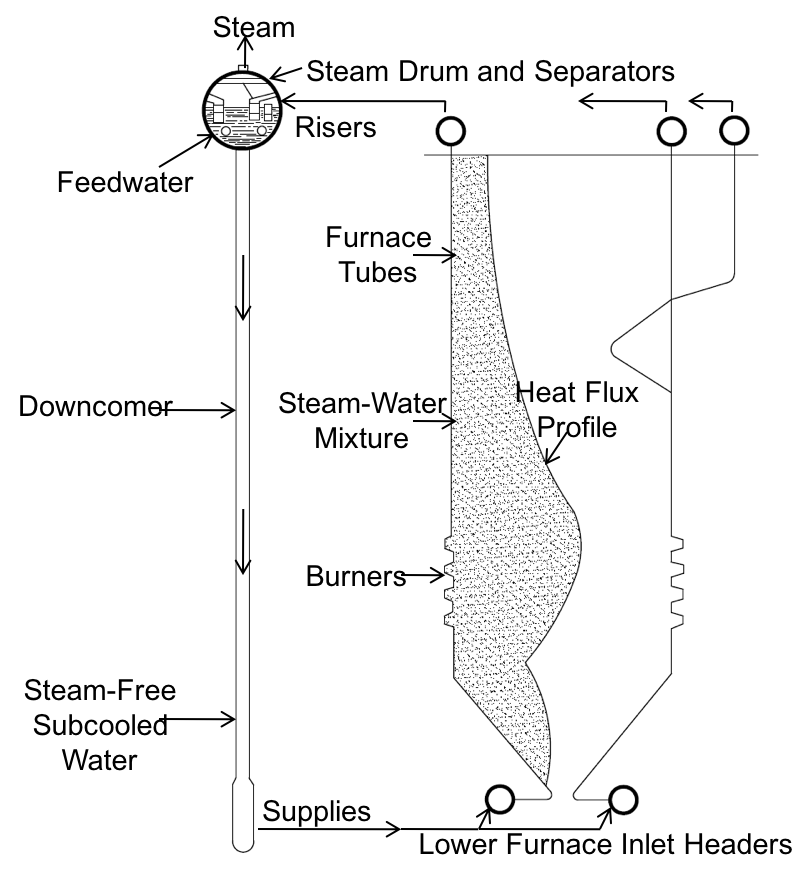 Steam
Steam Drum and Separators
Risers
Feedwater
Furnace Tubes
Downcomer
Steam-Water Mixture
Heat Flux Profile
Burners
Steam-Free Subcooled Water
Supplies
Lower Furnace Inlet Headers